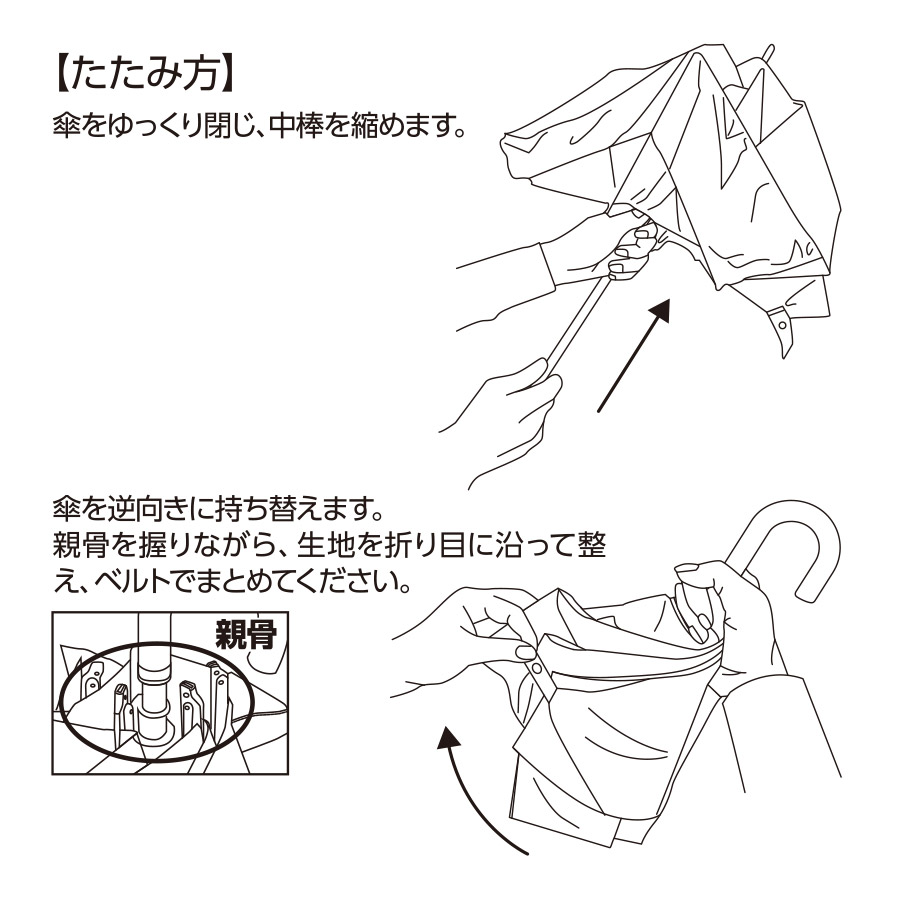 【たたみ方】

傘をゆっくり閉じ、中棒を縮めます。

傘を逆向きに持ち替えます。
親骨を握りながら、生地を折り目に沿って整え、ベルトでまとめてください。

親骨