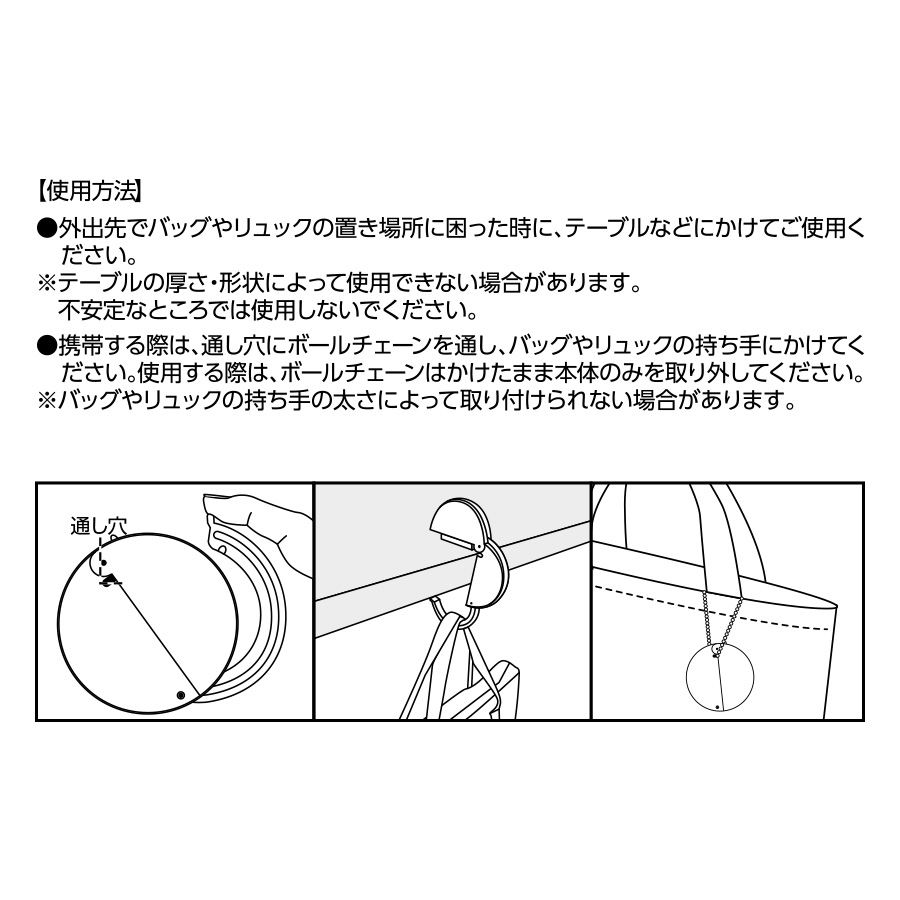 【使用方法】
●外出先でバッグやリュックの置き場所に困った時に、テーブルなどにかけてご使用ください。
※テーブルの厚さ・形状によって使用できない場合があります。
不安定なところでは使用しないでください。
●携帯する際は、通し穴にボールチェーンを通し、バッグやリュックの持ち手にかけてください。使用する際は、ボールチェーンはかけたまま本体のみを取り外してください。
※バッグやリュックの持ち手の太さによって取り付けられない場合があります。

通し穴