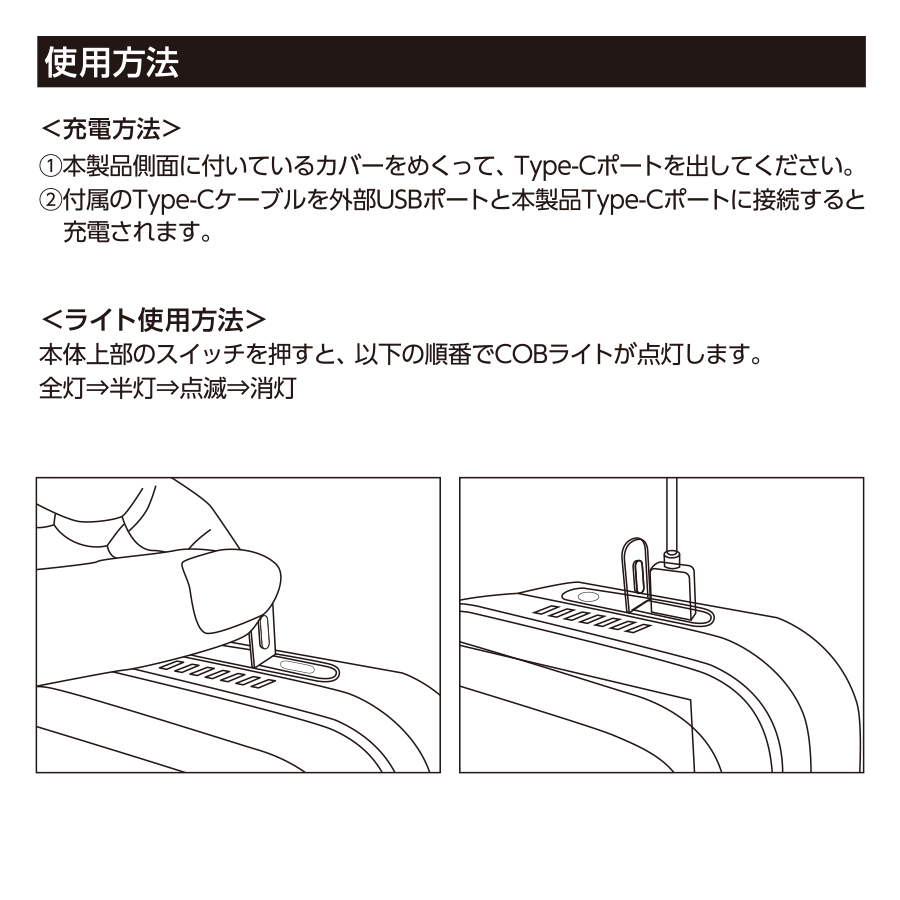 使用方法

<充電方法>
①本製品側面に付いているカバーをめくって、Type-Cポートを出してください。
②付属のType-Cケーブルを外部USBポートと本製品Type-Cポートに接続すると充電されます。

<ライト使用方法>
本体上部のスイッチを押すと、以下の順番でCOBライトが点灯します。
全灯⇒半灯⇒点滅⇒消灯