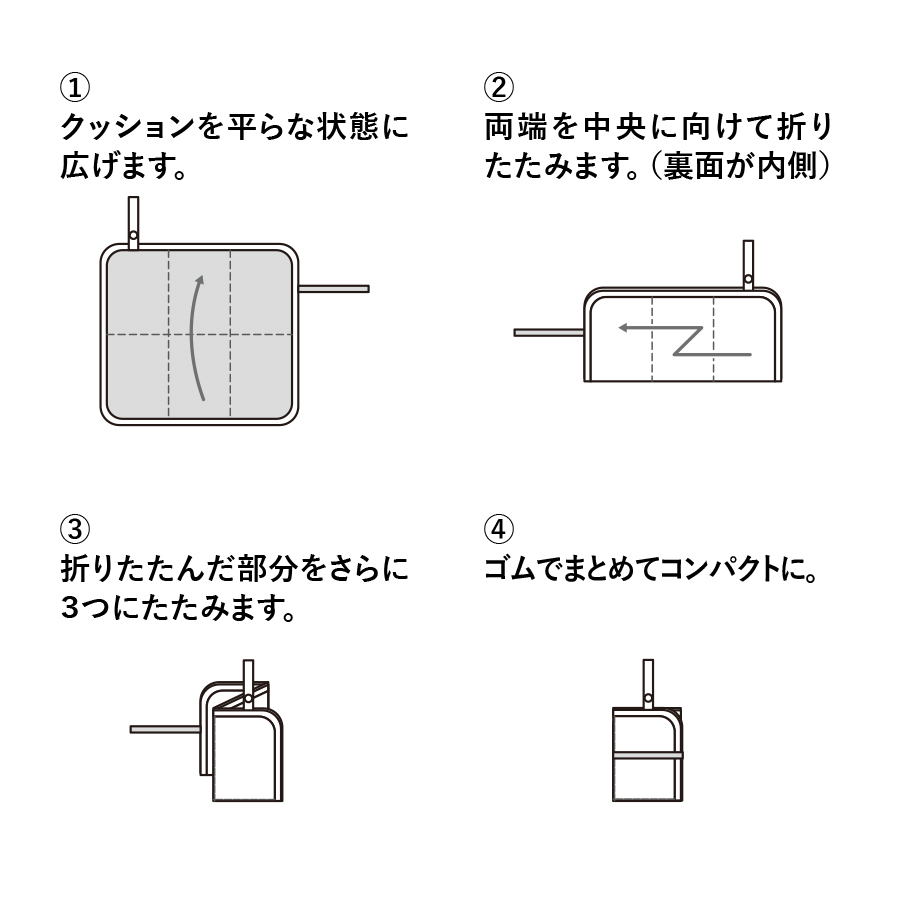 ①
クッションを平らな状態に広げます。

②
両端を中央に向けて折りたたみます。（裏面が内側）

③
折りたたんだ部分をさらに3つにたたみます。

④
ゴムでまとめてコンパクトに。