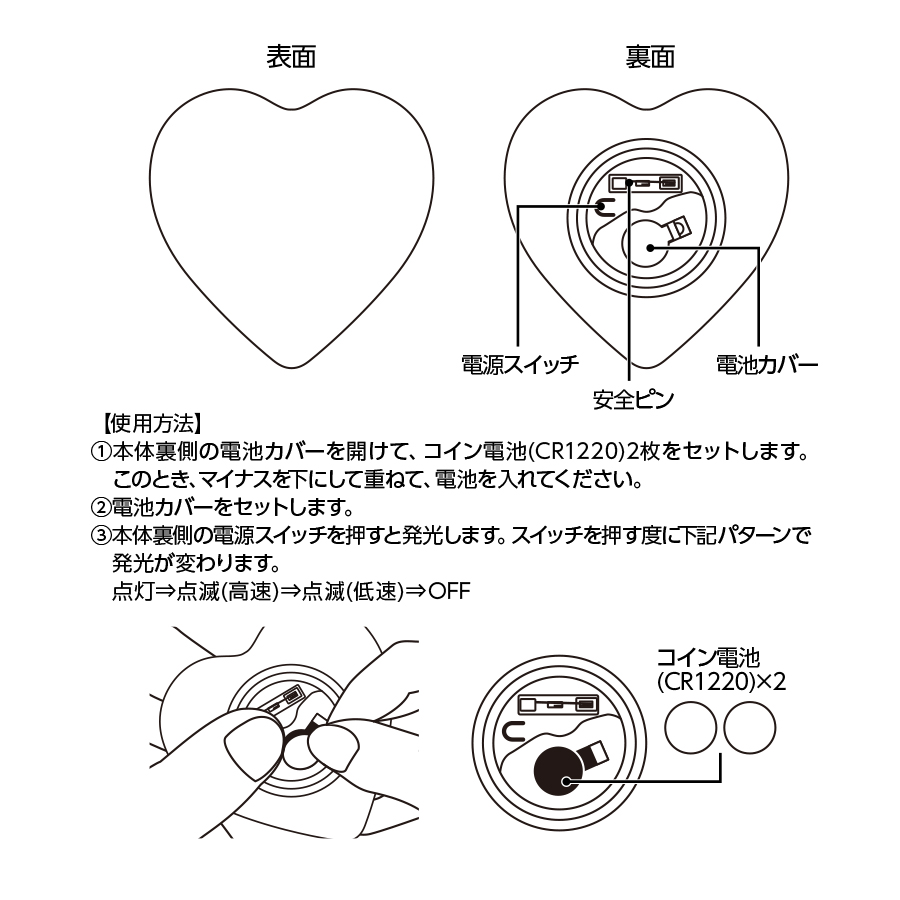 表面

裏面

電源スイッチ

安全ピン

電池カバー

【使用方法】
①本体裏側の電池カバーを開けて、コイン電池(CR1220)2枚をセットします。このとき、マイナスを下にして重ねて、電池を入れてください。
②電池カバーをセットします。
③本体裏側の電源スイッチを押すと発光します。スイッチを押す度に下記パターンで発光が変わります。
点灯⇒点滅(高速)⇒点滅(低速)⇒OFF

コイン電池
(CR1220)×2