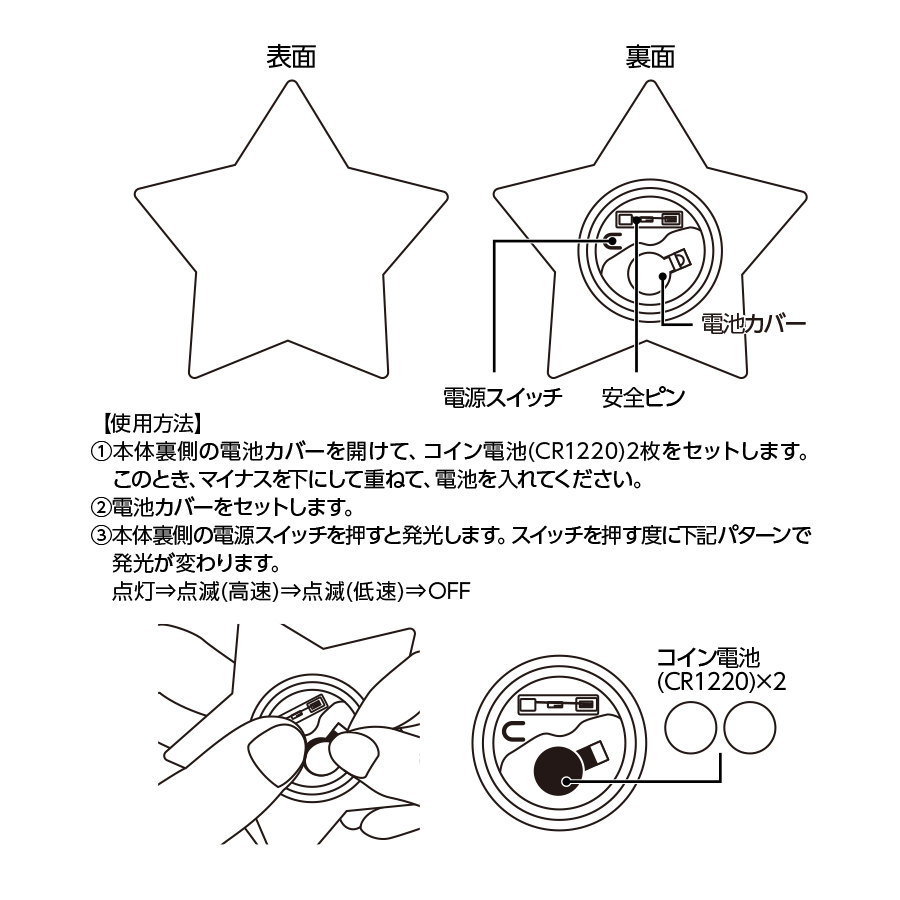 表面

裏面

電池カバー

電源スイッチ

安全ピン

【使用方法】
①本体裏側の電池カバーを開けて、コイン電池(CR1220)2枚をセットします。このとき、マイナスを下にして重ねて、電池を入れてください。
②電池カバーをセットします。
③本体裏側の電源スイッチを押すと発光します。スイッチを押す度に下記パターンで発光が変わります。
点灯⇒点滅(高速)⇒点滅(低速)⇒OFF

コイン電池
(CR1220)×2