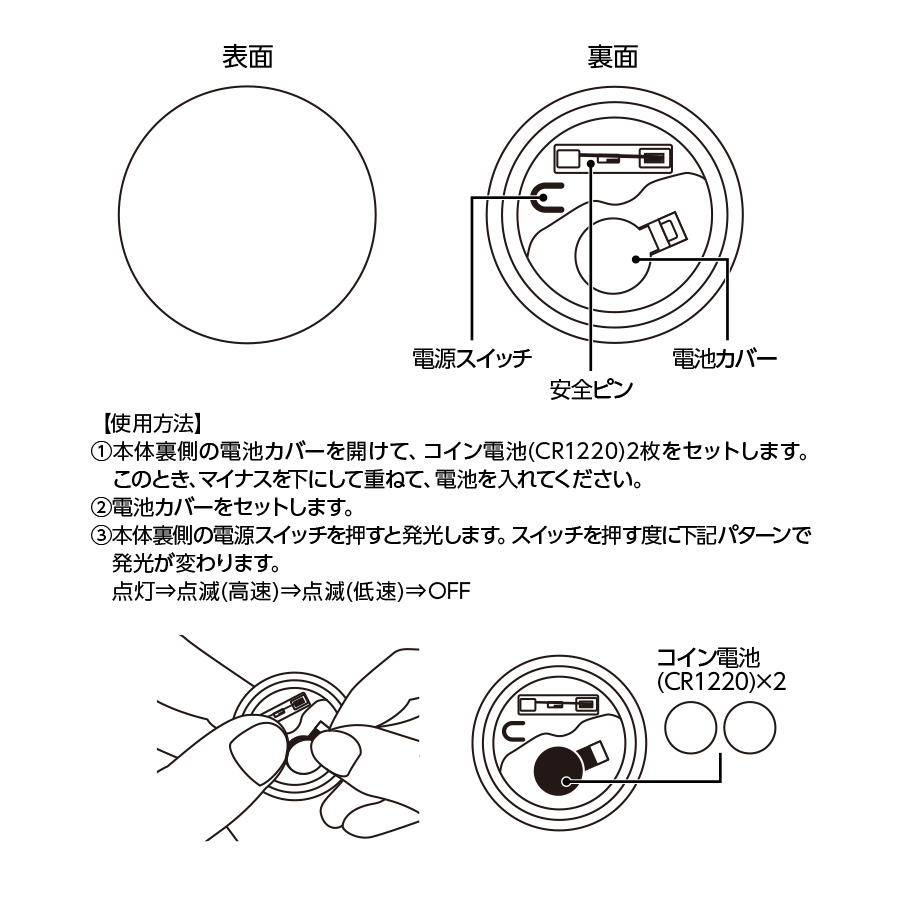 表面

裏面

電源スイッチ

安全ピン

電池カバー

【使用方法】
①本体裏側の電池カバーを開けて、コイン電池(CR1220)2枚をセットします。このとき、マイナスを下にして重ねて、電池を入れてください。
②電池カバーをセットします。
③本体裏側の電源スイッチを押すと発光します。スイッチを押す度に下記パターンで発光が変わります。
点灯⇒点滅(高速)⇒点滅(低速)⇒OFF

コイン電池
(CR1220)×2