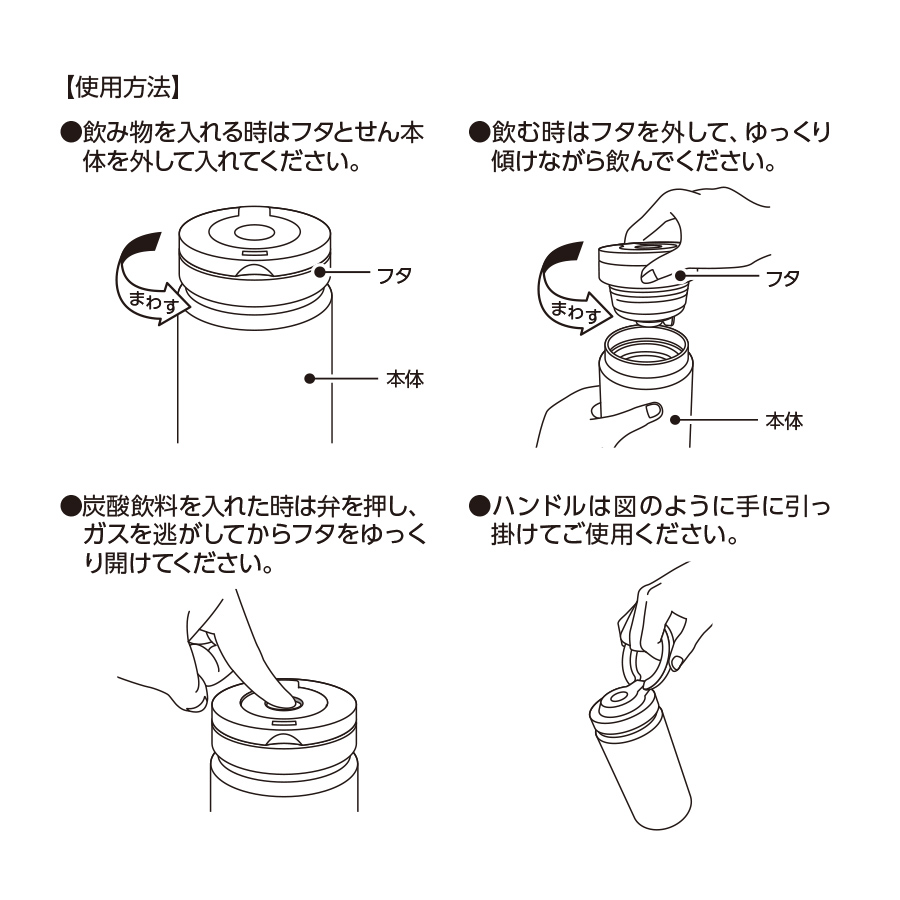 【使用方法】

●飲み物を入れる時はフタとせん本体を外して入れてください。

まわす

フタ

本体

●飲む時はフタを外して、ゆっくり傾けながら飲んでください。

まわす

フタ

本体

●炭酸飲料を入れた時は弁を押し、ガスを逃がしてからフタをゆっくり開けてください。

●ハンドルは図のように手に引っ掛けてご使用ください。