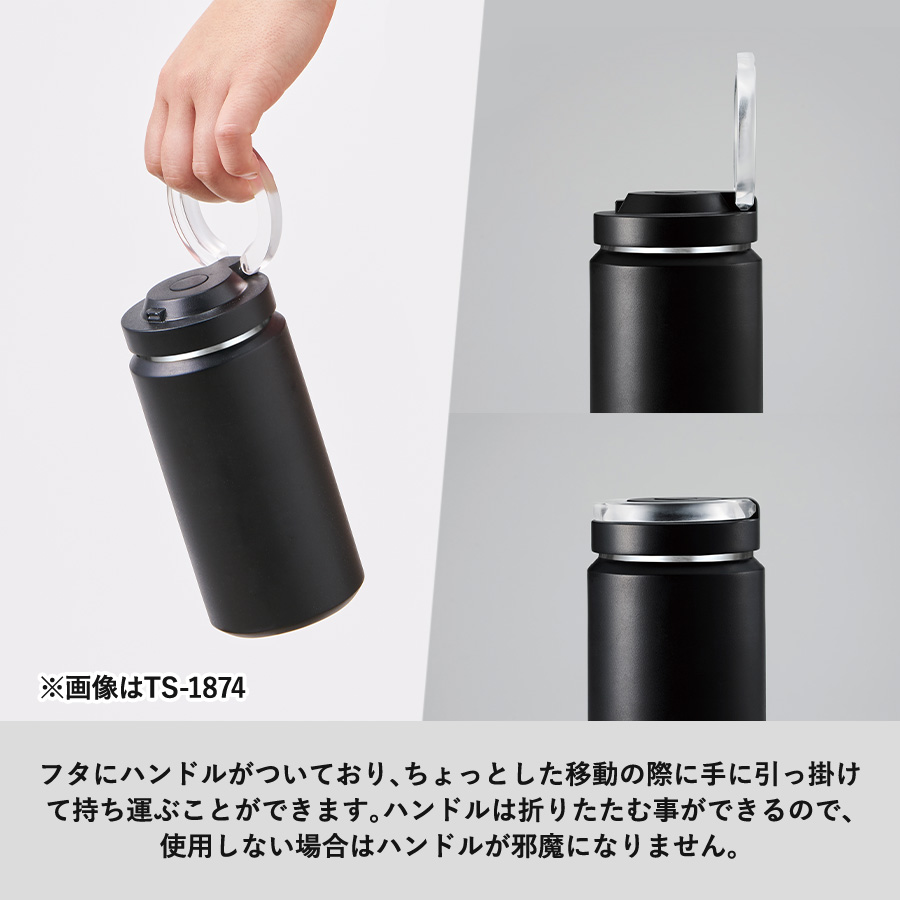 ※画像はTS-1874

フタにハンドルがついており、ちょっとした移動の際に手に引っ掛けて持ち運ぶことができます。ハンドルは折りたたむ事ができるので、使用しない場合はハンドルが邪魔になりません。