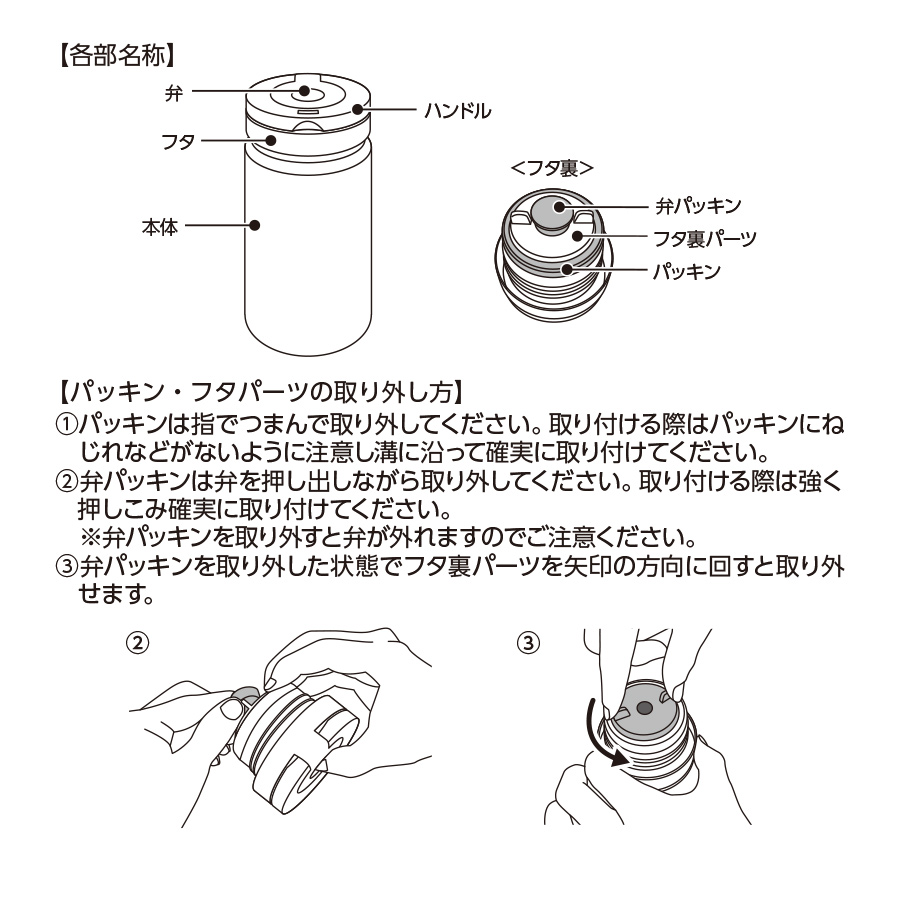 【各部名称】

弁

ハンドル

フタ

本体

<フタ裏>

弁パッキン

フタ裏パーツ

パッキン

【パッキン・フタパーツの取り外し方】

①パッキンは指でつまんで取り外してください。取り付ける際はパッキンにねじれなどがないように注意し溝に沿って確実に取り付けてください。

②弁パッキンは弁を押し出しながら取り外してください。取り付ける際は強く押しこみ確実に取り付けてください。
※弁パッキンを取り外すと弁が外れますのでご注意ください。

③弁パッキンを取り外した状態でフタ裏パーツを矢印の方向に回すと取り外せます。

②

③