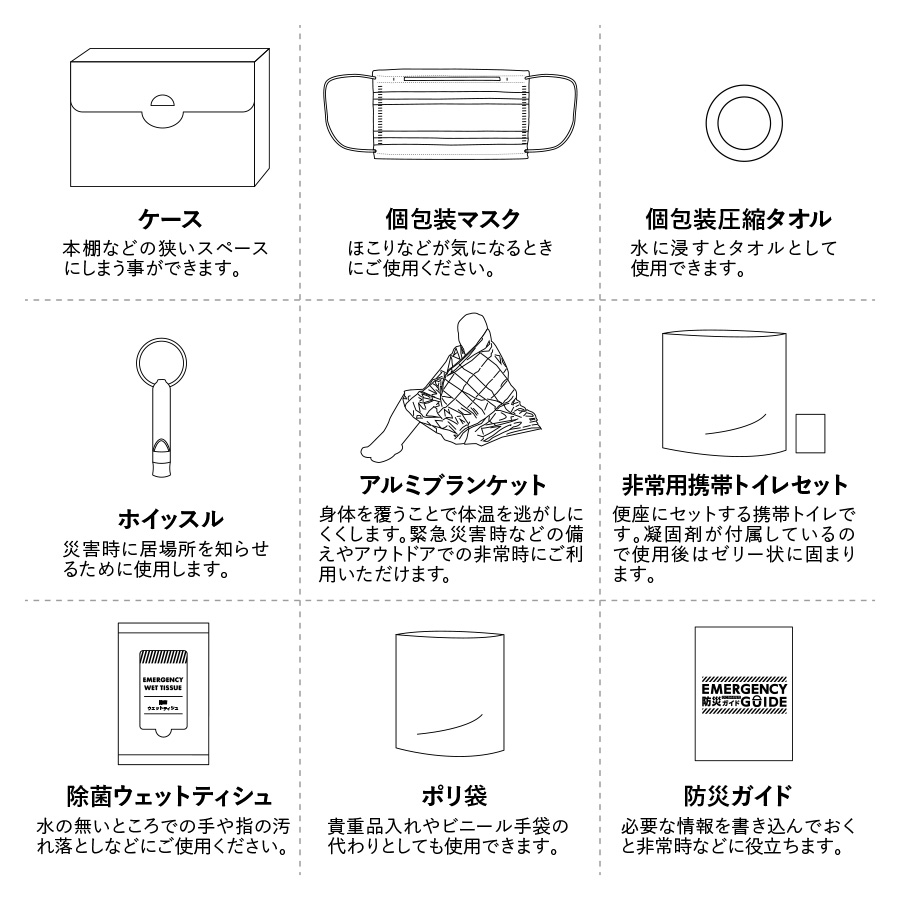 ケース
本棚などの狭いスペースにしまう事ができます。

個包装マスク
ほこりなどが気になるときにご使用ください。

個包装圧縮タオル
水に浸すとタオルとして使用できます。

ホイッスル
災害時に居場所を知らせるために使用します。

アルミブランケット
身体を覆うことで体温を逃がしにくくします。緊急災害時などの備えやアウトドアでの非常時にご利用いただけます。

非常用携帯トイレセット
便座にセットする携帯トイレです。凝固剤が付属しているので使用後はゼリー状に固まります。

EMERGENCY WET TISSUE
ウェットティシュ

除菌ウェットティシュ
水の無いところでの手や指の汚れ落としなどにご使用ください。

ポリ袋
貴重品入れやビニール手袋の代わりとしても使用できます。

EMERGENCY
防災ガイド GUIDE

防災ガイド
必要な情報を書き込んでおくと非常時などに役立ちます。