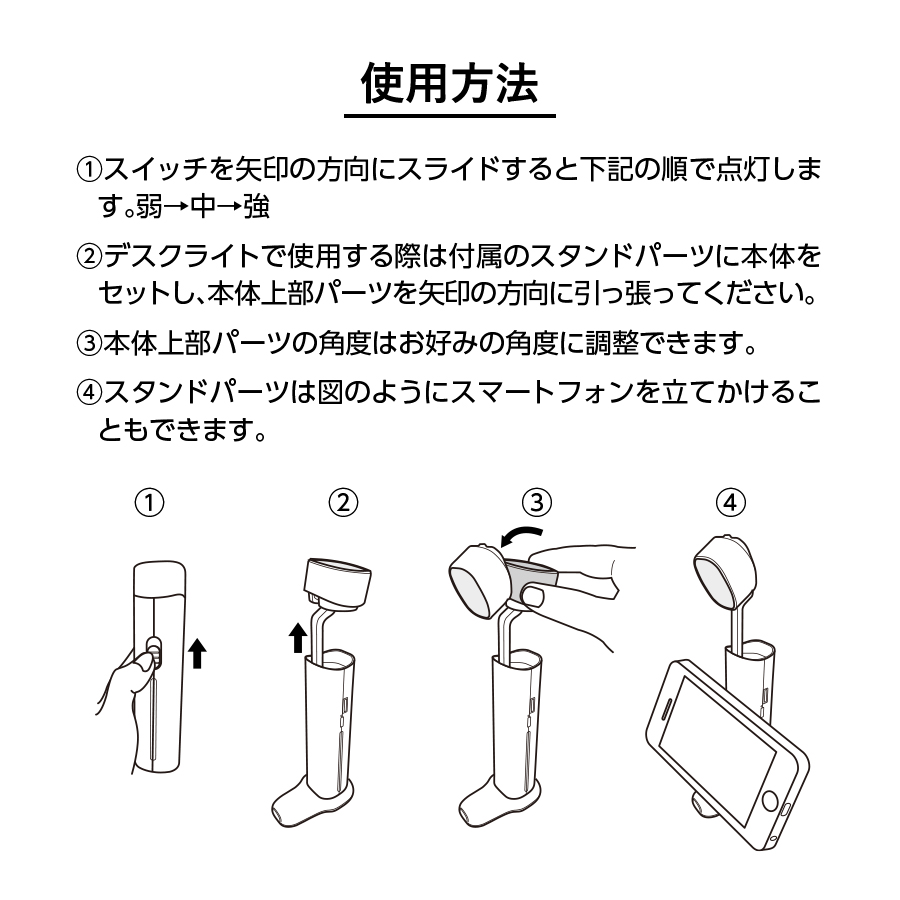 使用方法

①スイッチを矢印の方向にスライドすると下記の順で点灯します。弱→中→強

②デスクライトで使用する際は付属のスタンドパーツに本体をセットし、本体上部パーツを矢印の方向に引っ張ってください。

③本体上部パーツの角度はお好みの角度に調整できます。

④スタンドパーツは図のようにスマートフォンを立てかけることもできます。

①

②

③

④