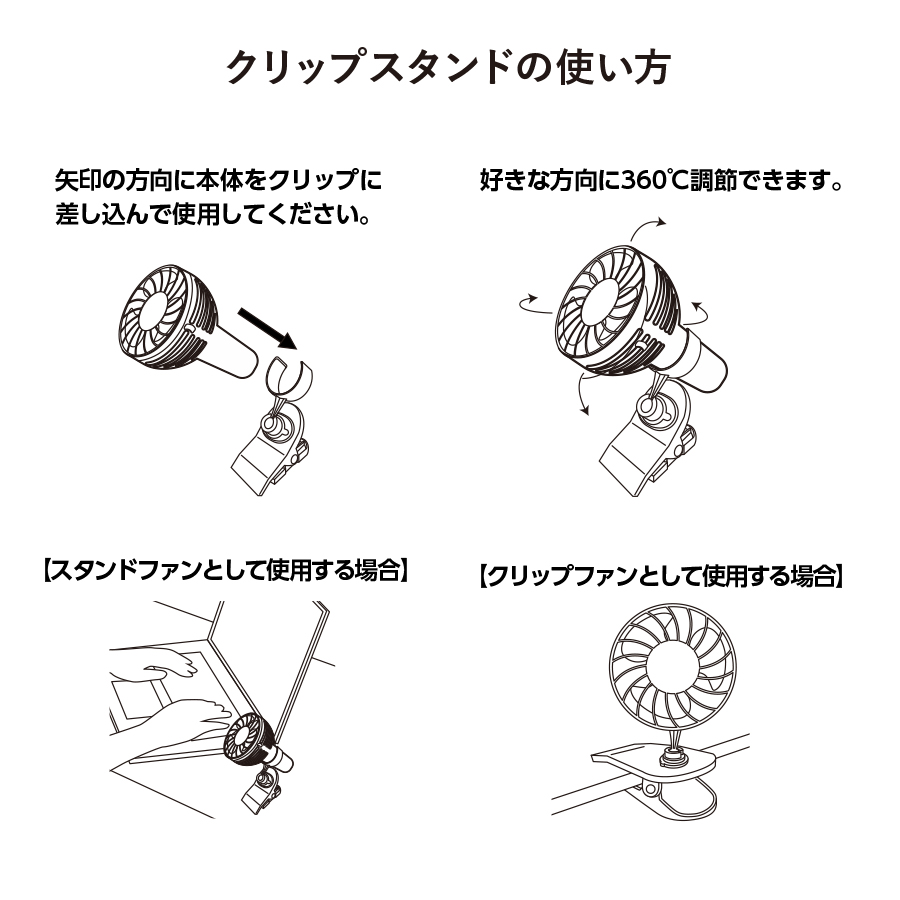 クリップスタンドの使い方

矢印の方向に本体をクリップに差し込んで使用してください。

好きな方向に360℃調節できます。

【スタンドファンとして使用する場合】

【クリップファンとして使用する場合】