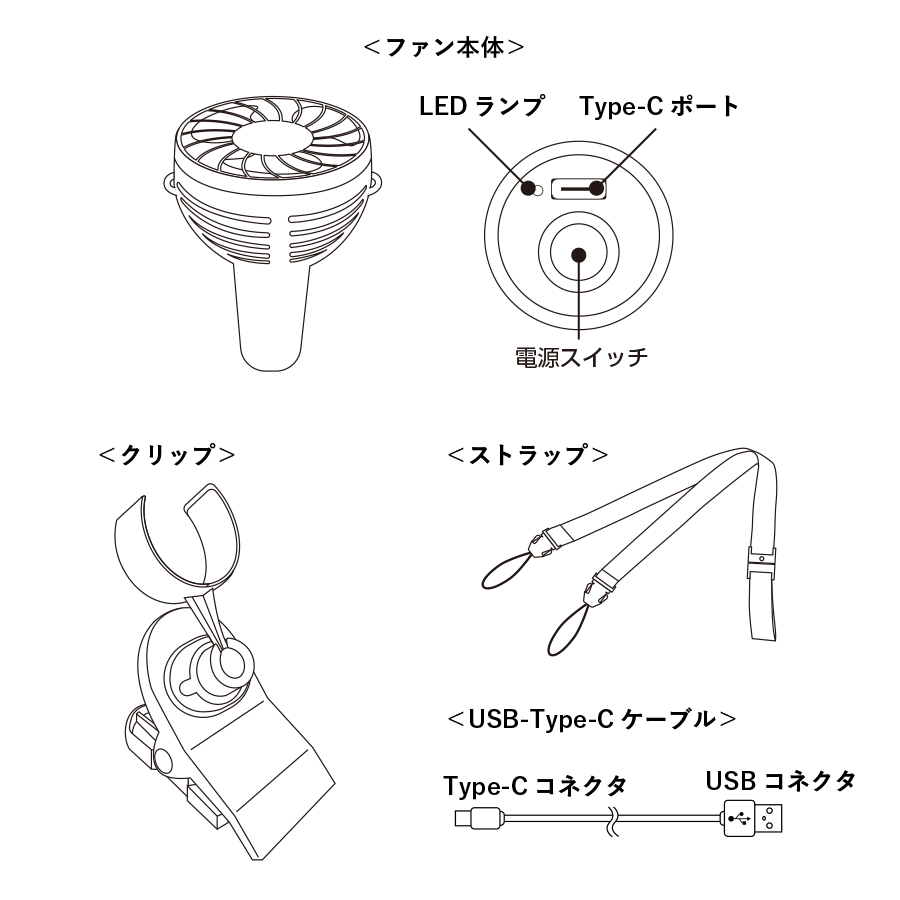 ＜ファン本体＞

LED ランプ

Type-C ポート

電源スイッチ

＜クリップ＞

＜ストラップ＞

＜USB-Type-C ケーブル＞

Type-C コネクタ

USB コネクタ