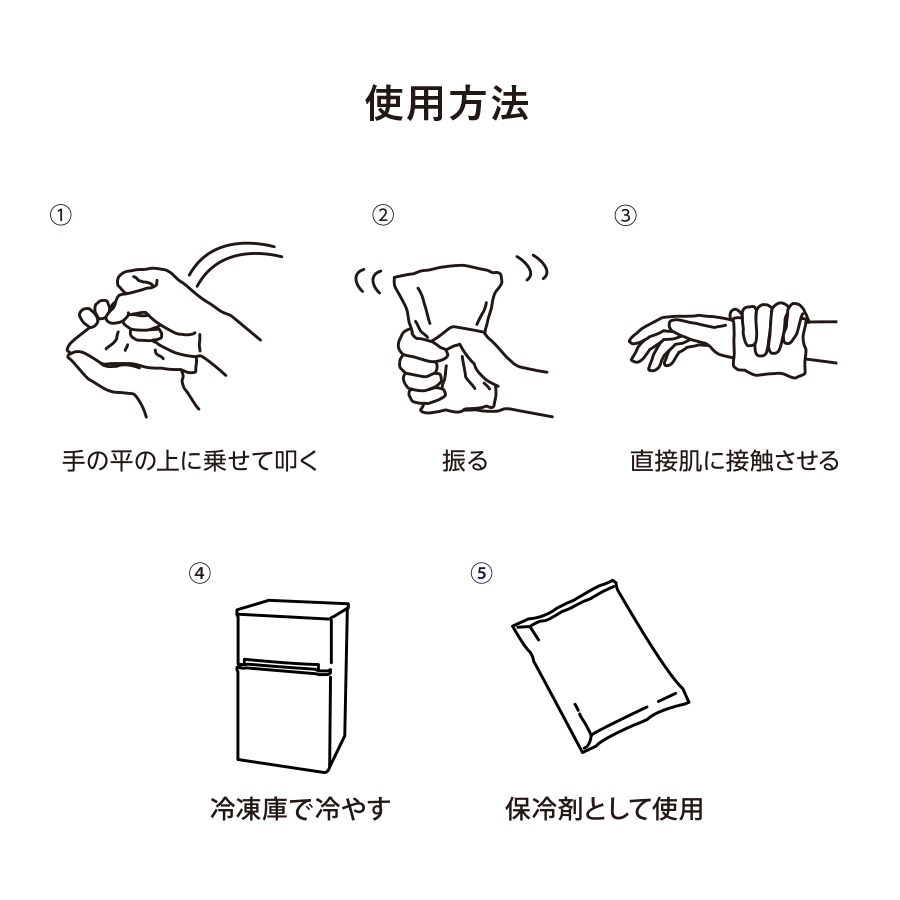 使用方法

①

手の平の上に乗せて叩く

②

振る

③

直接肌に接触させる

④

冷凍庫で冷やす

⑤

保冷剤として使用