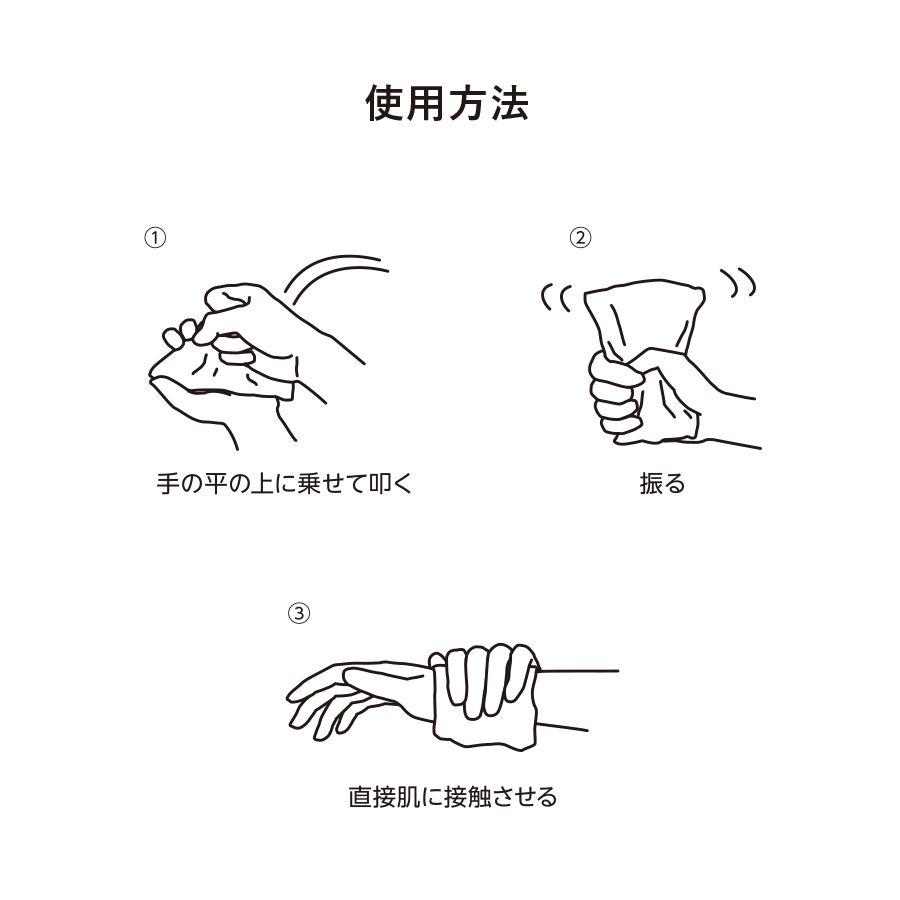 使用方法

①
手の平の上に乗せて叩く

②
振る

③
直接肌に接触させる