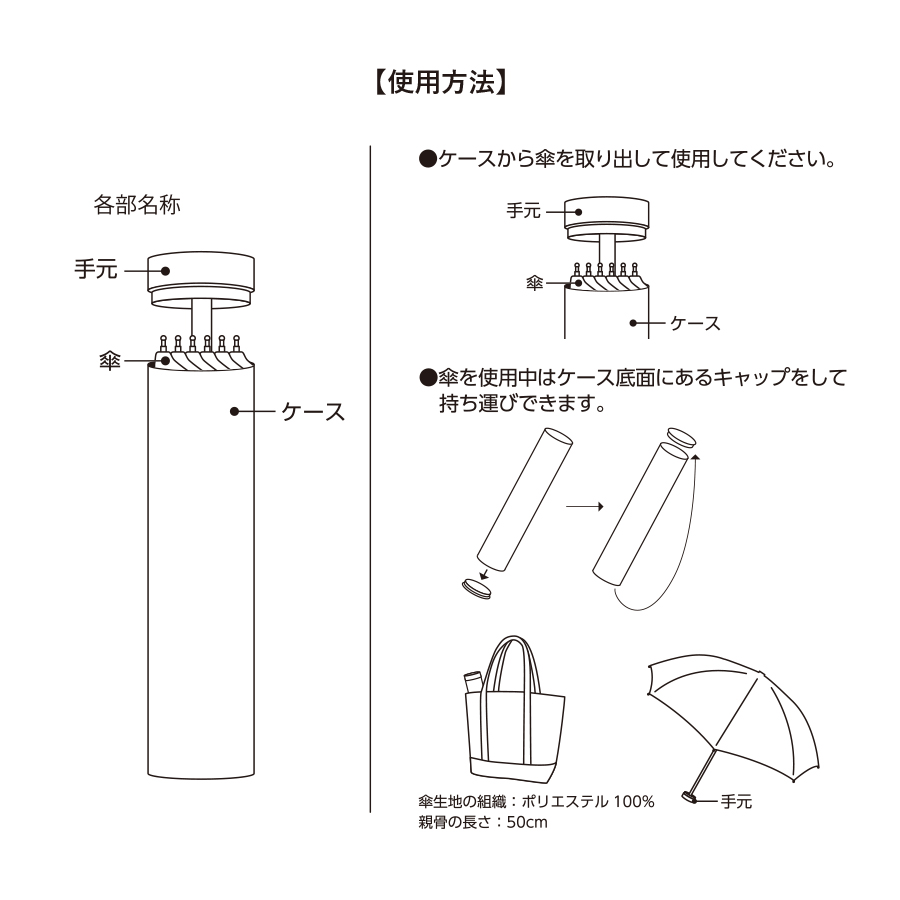 【使用方法】

各部名称

手元

傘

ケース

●ケースから傘を取り出して使用してください。

手元

傘

ケース

●傘を使用中はケース底面にあるキャップをして持ち運びできます。

傘生地の組織：ポリエステル 100%
親骨の長さ：50cm

手元