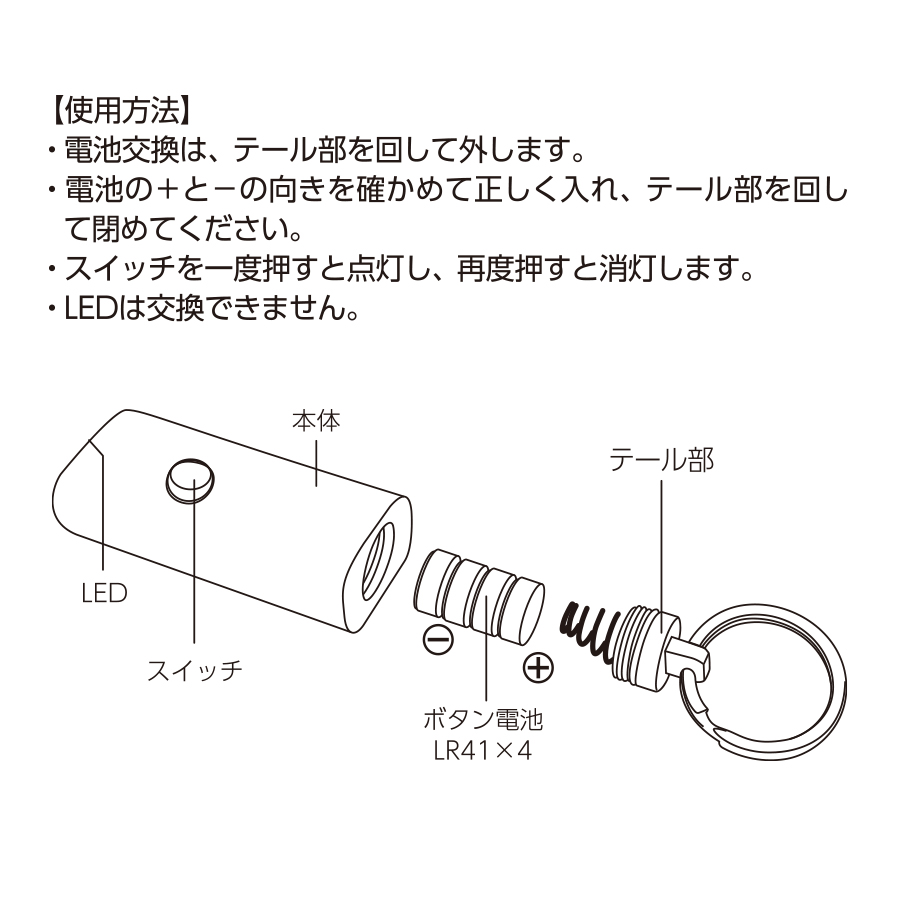 【使用方法】
・電池交換は、テール部を回して外します。
・電池の＋と－の向きを確かめて正しく入れ、テール部を回して閉めてください。
・スイッチを一度押すと点灯し、再度押すと消灯します。
・LEDは交換できません。

本体
テール部
LED
スイッチ
⊖
⊕
ボタン電池
LR41×4