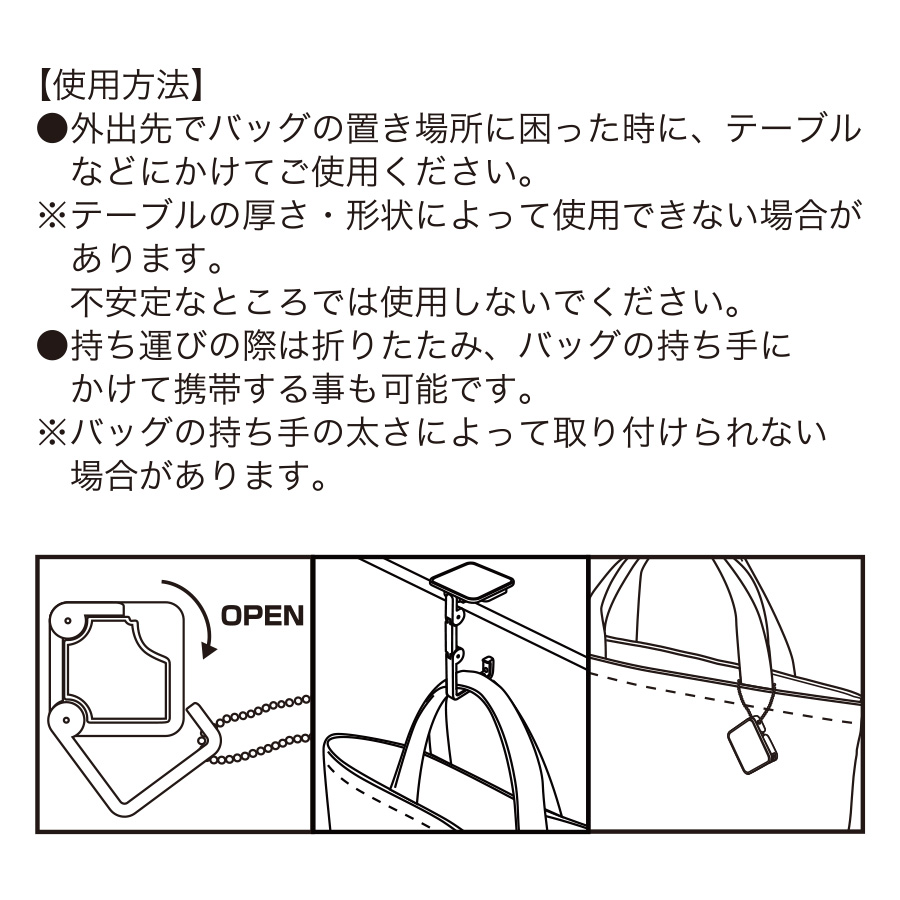 【使用方法】
●外出先でバッグの置き場所に困った時に、テーブルなどにかけてご使用ください。
※テーブルの厚さ・形状によって使用できない場合があります。
不安定なところでは使用しないでください。
●持ち運びの際は折りたたみ、バッグの持ち手にかけて携帯する事も可能です。
※バッグの持ち手の太さによって取り付けられない場合があります。

OPEN