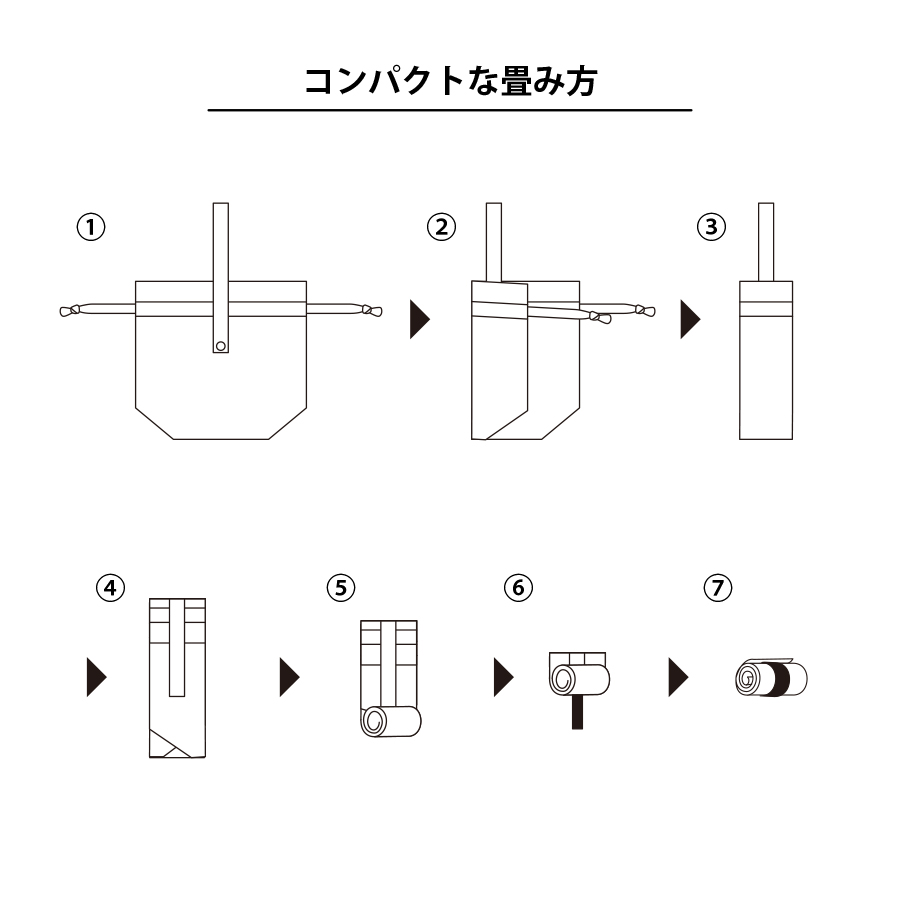 コンパクトな畳み方

①

②

③

④

⑤

⑥

⑦