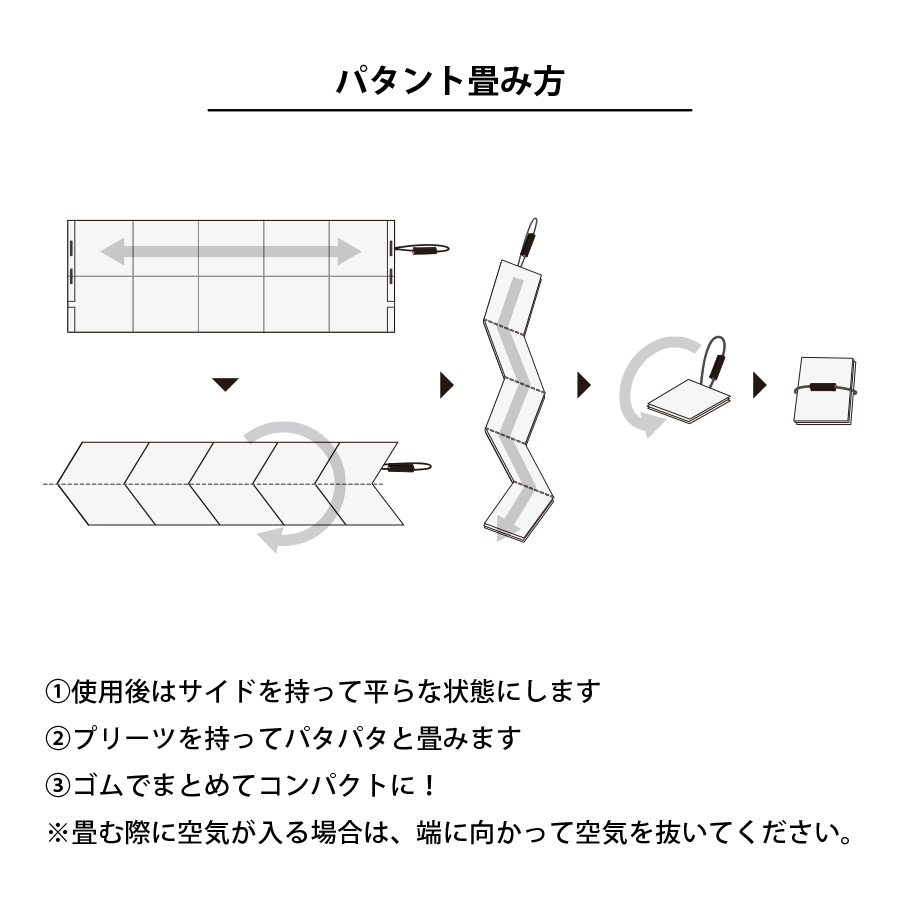 パタント畳み方

①使用後はサイドを持って平らな状態にします
②プリーツを持ってパタパタと畳みます
③ゴムでまとめてコンパクトに！
※畳む際に空気が入る場合は、端に向かって空気を抜いてください。