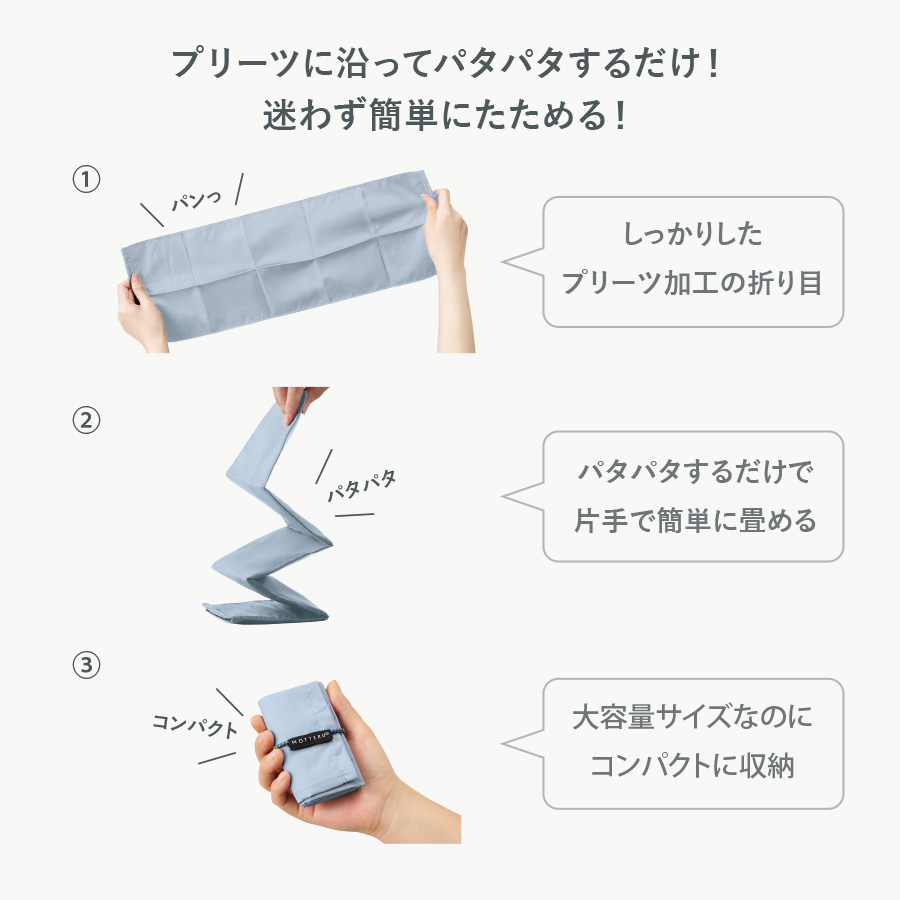 プリーツに沿ってパタパタするだけ！
迷わず簡単にたためる！

①

パンっ

しっかりした
プリーツ加工の折り目

②

パタパタ

パタパタするだけで
片手で簡単に畳める

③

コンパクト

MOTTERU

大容量サイズなのに
コンパクトに収納