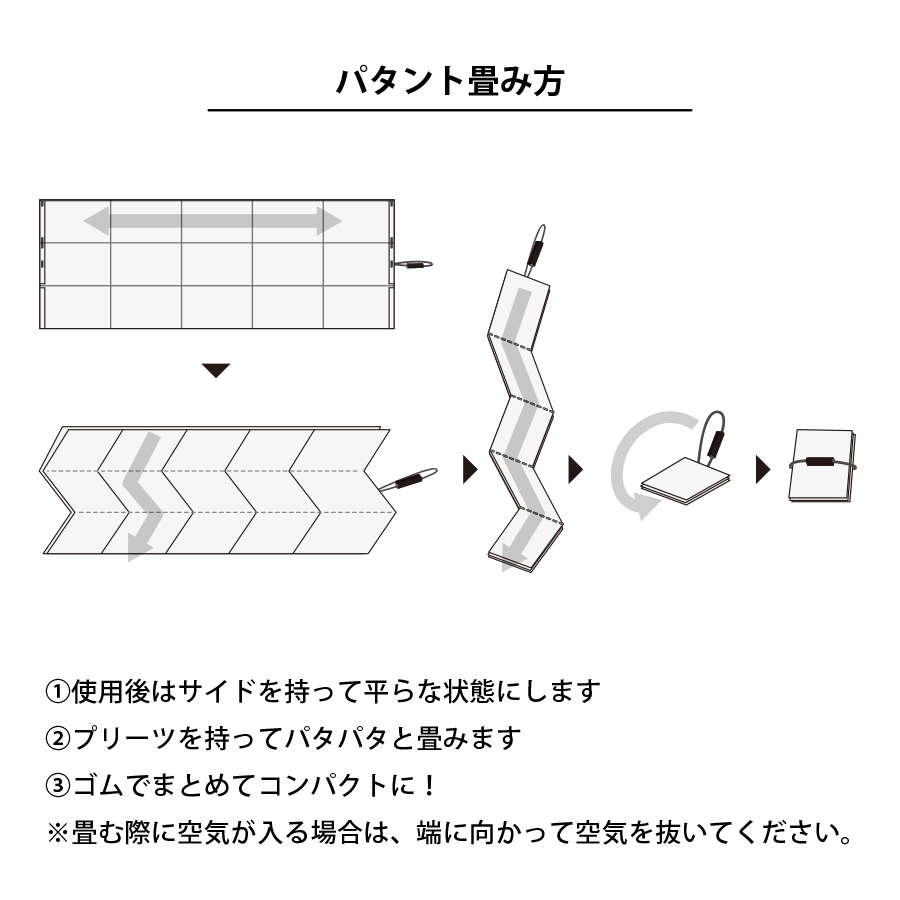 パタント畳み方

①使用後はサイドを持って平らな状態にします
②プリーツを持ってパタパタと畳みます
③ゴムでまとめてコンパクトに！
※畳む際に空気が入る場合は、端に向かって空気を抜いてください。