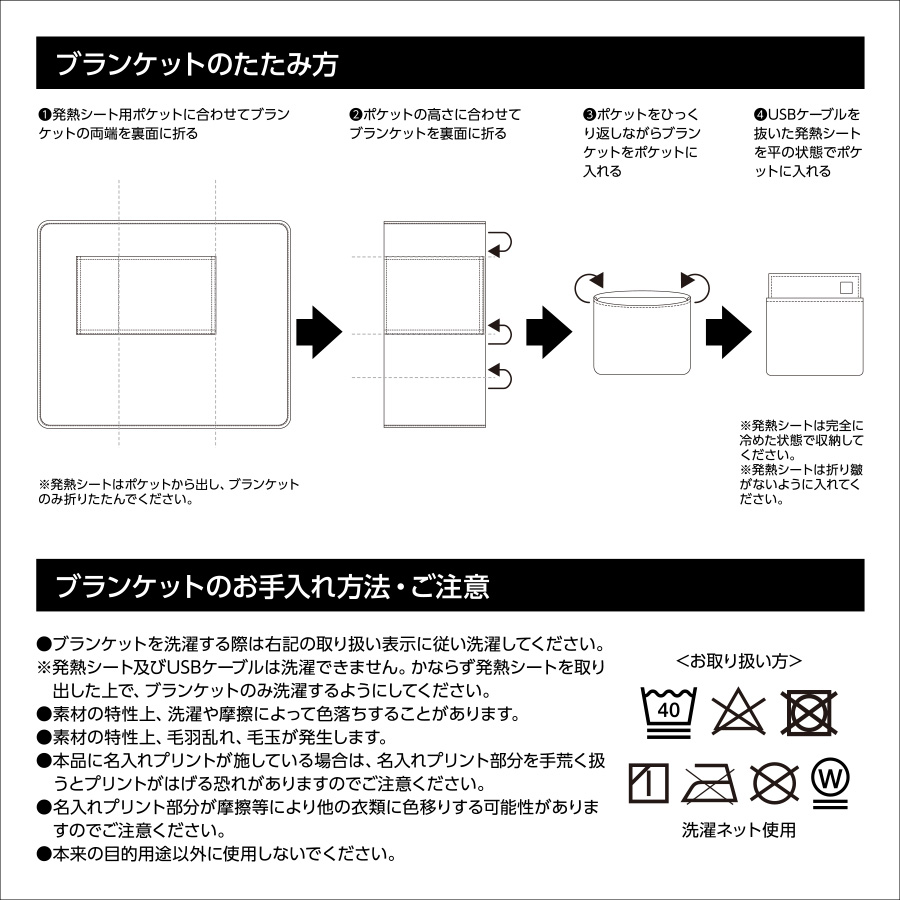 ブランケットのたたみ方

❶発熱シート用ポケットに合わせてブランケットの両端を裏面に折る

❷ポケットの高さに合わせてブランケットを裏面に折る

❸ポケットをひっくり返しながらブランケットをポケットに入れる

❹USBケーブルを抜いた発熱シートを平の状態でポケットに入れる

※発熱シートはポケットから出し、ブランケットのみ折りたたんでください。

※発熱シートは完全に冷めた状態で収納してください。
※発熱シートは折り皺がないように入れてください。

ブランケットのお手入れ方法・ご注意

●ブランケットを洗濯する際は右記の取り扱い表示に従い洗濯してください。
※発熱シート及びUSBケーブルは洗濯できません。かならず発熱シートを取り出した上で、ブランケットのみ洗濯するようにしてください。
●素材の特性上、洗濯や摩擦によって色落ちすることがあります。
●素材の特性上、毛羽乱れ、毛玉が発生します。
●本品に名入れプリントが施している場合は、名入れプリント部分を手荒く扱うとプリントがはげる恐れがありますのでご注意ください。
●名入れプリント部分が摩擦等により他の衣類に色移りする可能性がありますのでご注意ください。
●本来の目的用途以外に使用しないでください。

<お取り扱い方>

40

W

洗濯ネット使用