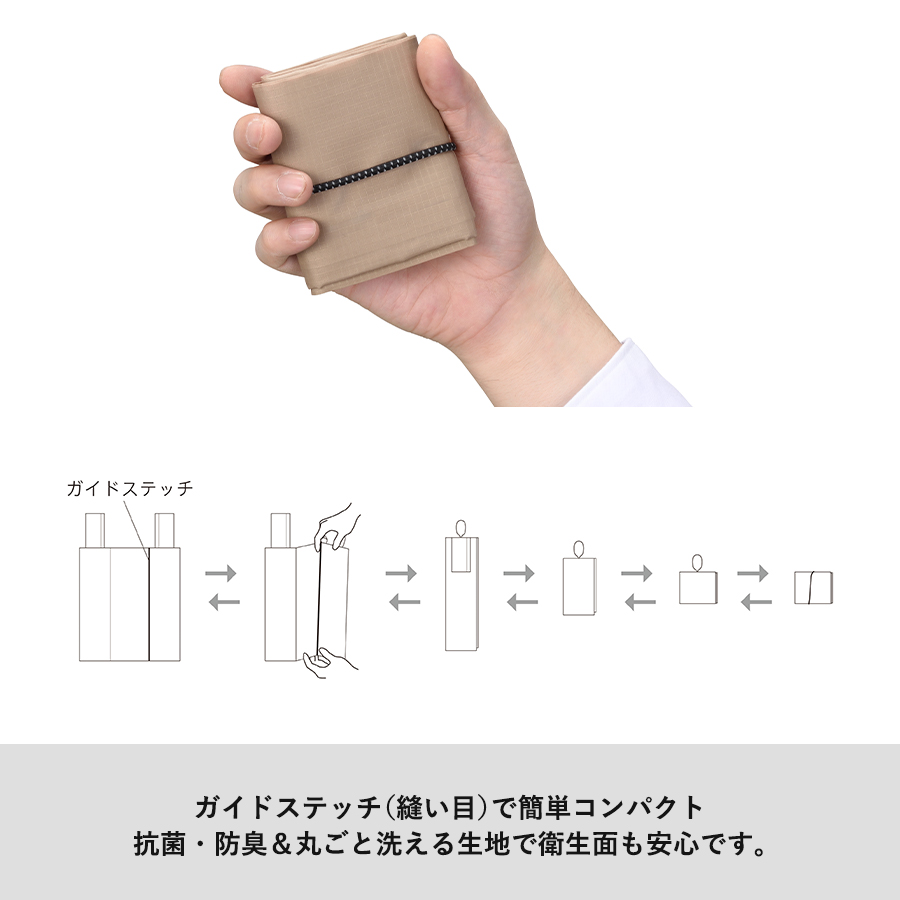 ガイドステッチ

ガイドステッチ(縫い目)で簡単コンパクト
抗菌・防臭＆丸ごと洗える生地で衛生面も安心です。