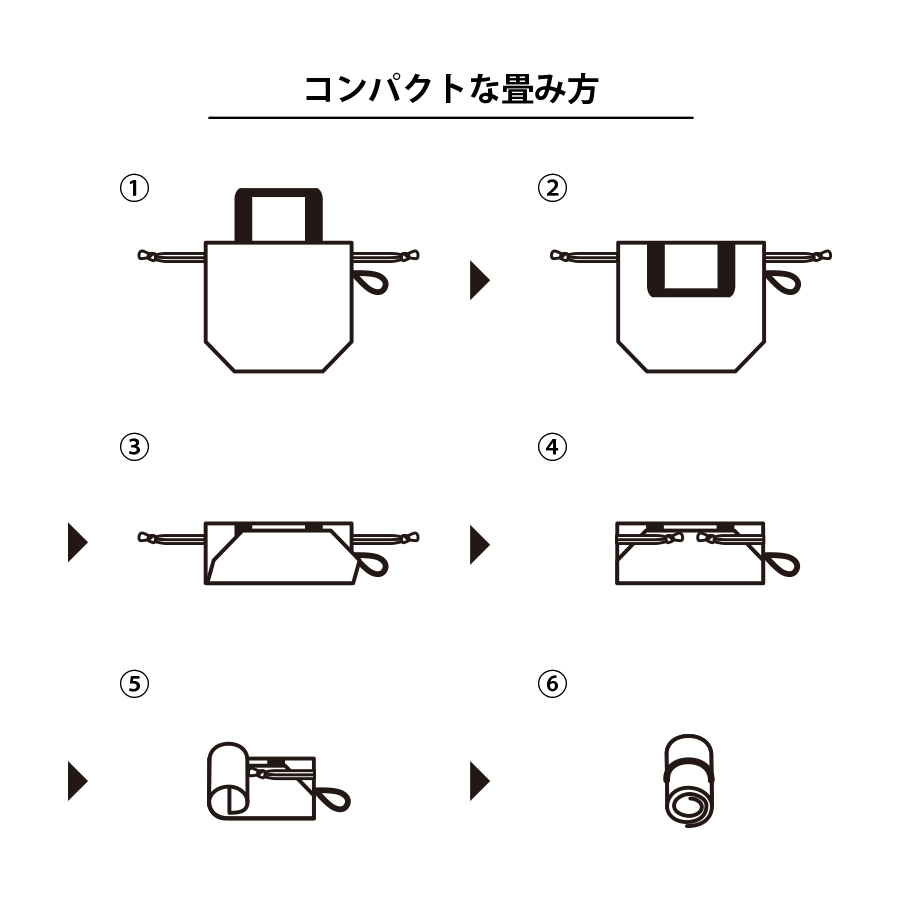 コンパクトな畳み方

①

②

③

④

⑤

⑥