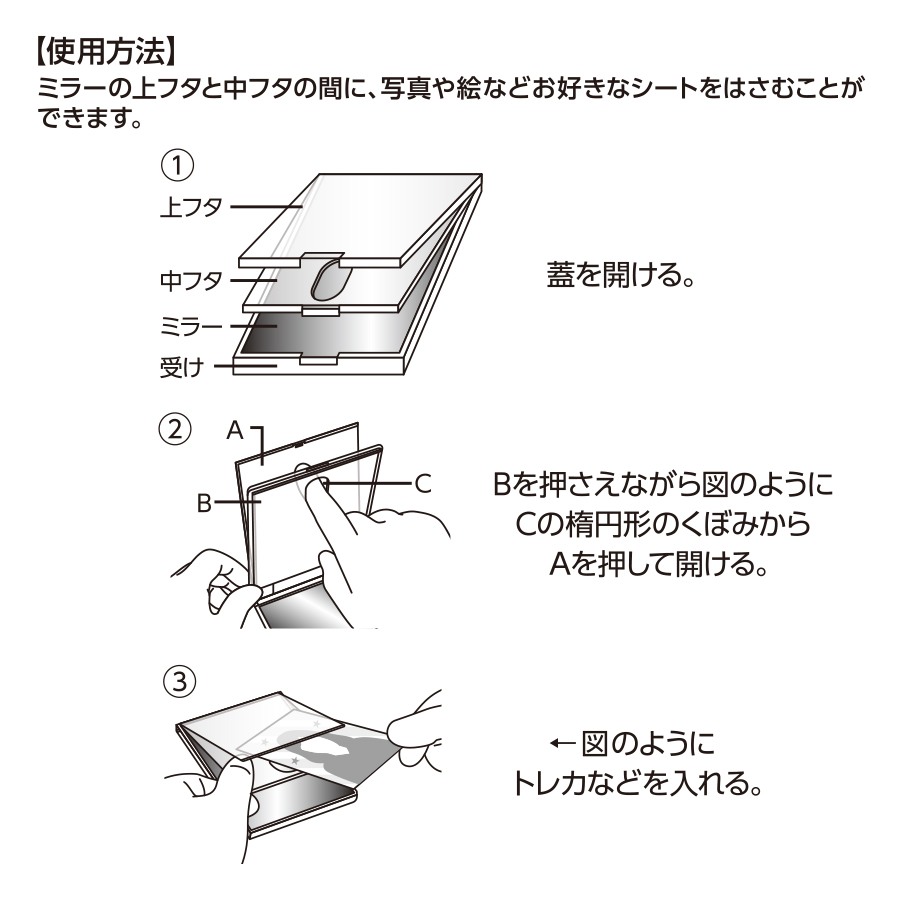 【使用方法】
ミラーの上フタと中フタの間に、写真や絵などお好きなシートをはさむことができます。

①
上フタ
中フタ
ミラー
受け

蓋を開ける。

②
A
B
C

Bを押さえながら図のように
Cの楕円形のくぼみから
Aを押して開ける。

③

←図のように
トレカなどを入れる。