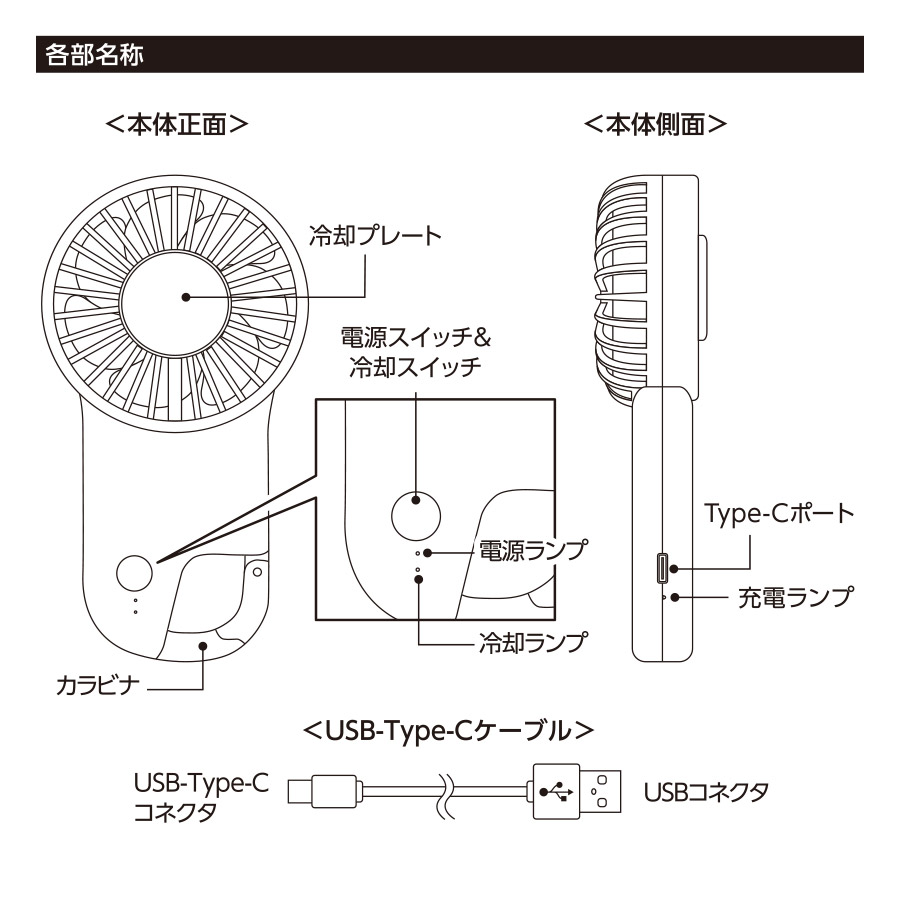 各部名称

＜本体正面＞

冷却プレート

電源スイッチ&
冷却スイッチ

電源ランプ

冷却ランプ

カラビナ

＜本体側面＞

Type-Cポート

充電ランプ

＜USB-Type-Cケーブル＞

USB-Type-C
コネクタ

USBコネクタ