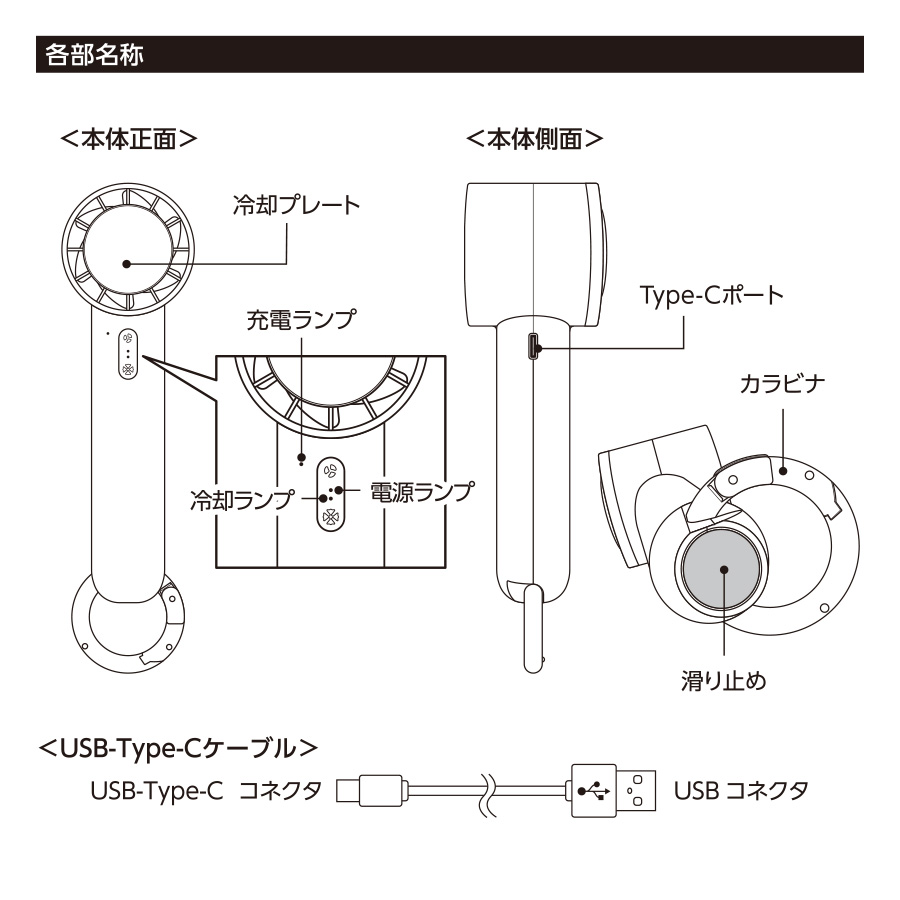 各部名称

＜本体正面＞

冷却プレート

充電ランプ

冷却ランプ

電源ランプ

＜本体側面＞

Type-Cポート

カラビナ

滑り止め

＜USB-Type-Cケーブル＞

USB-Type-C コネクタ

USB コネクタ