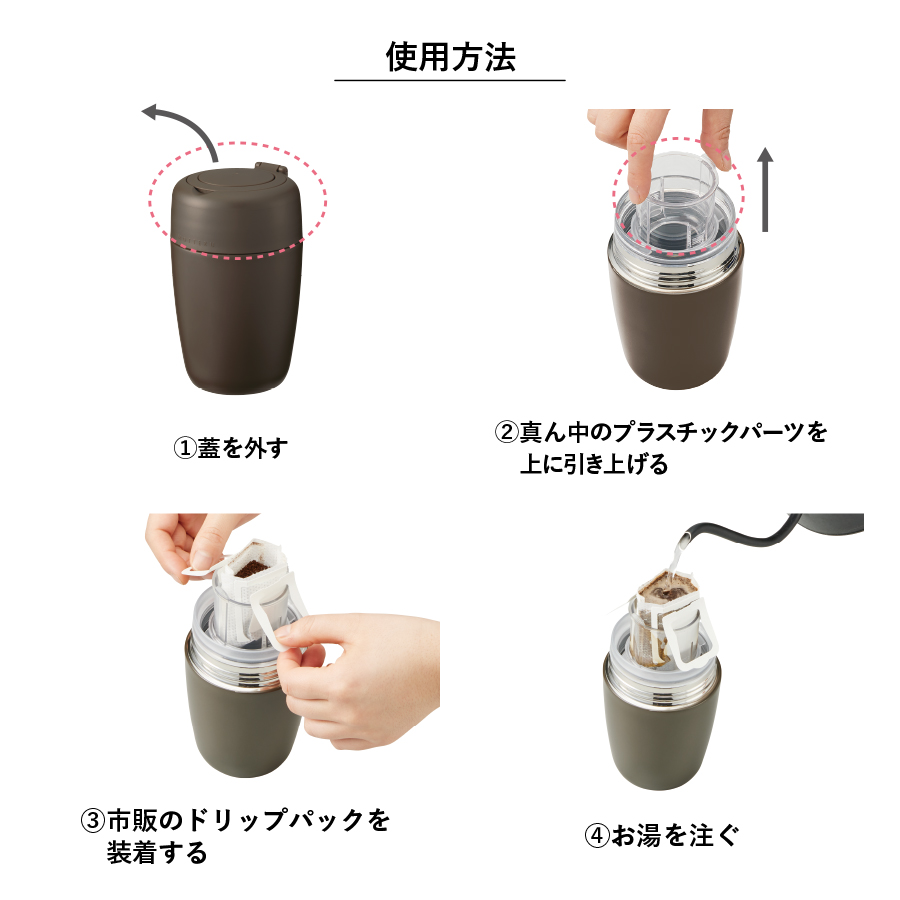 使用方法

①蓋を外す

②真ん中のプラスチックパーツを上に引き上げる

③市販のドリップパックを装着する

④お湯を注ぐ