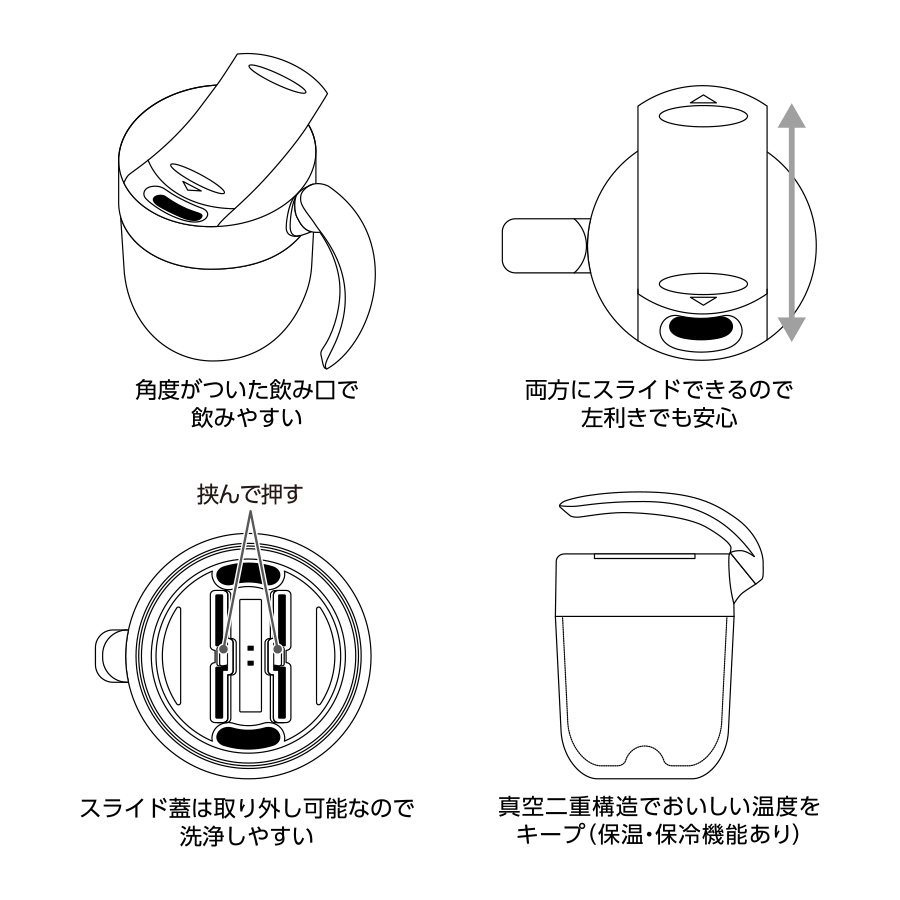 角度がついた飲み口で
飲みやすい

両方にスライドできるので
左利きでも安心

挟んで押す

スライド蓋は取り外し可能なので
洗浄しやすい

真空二重構造でおいしい温度を
キープ（保温・保冷機能あり）